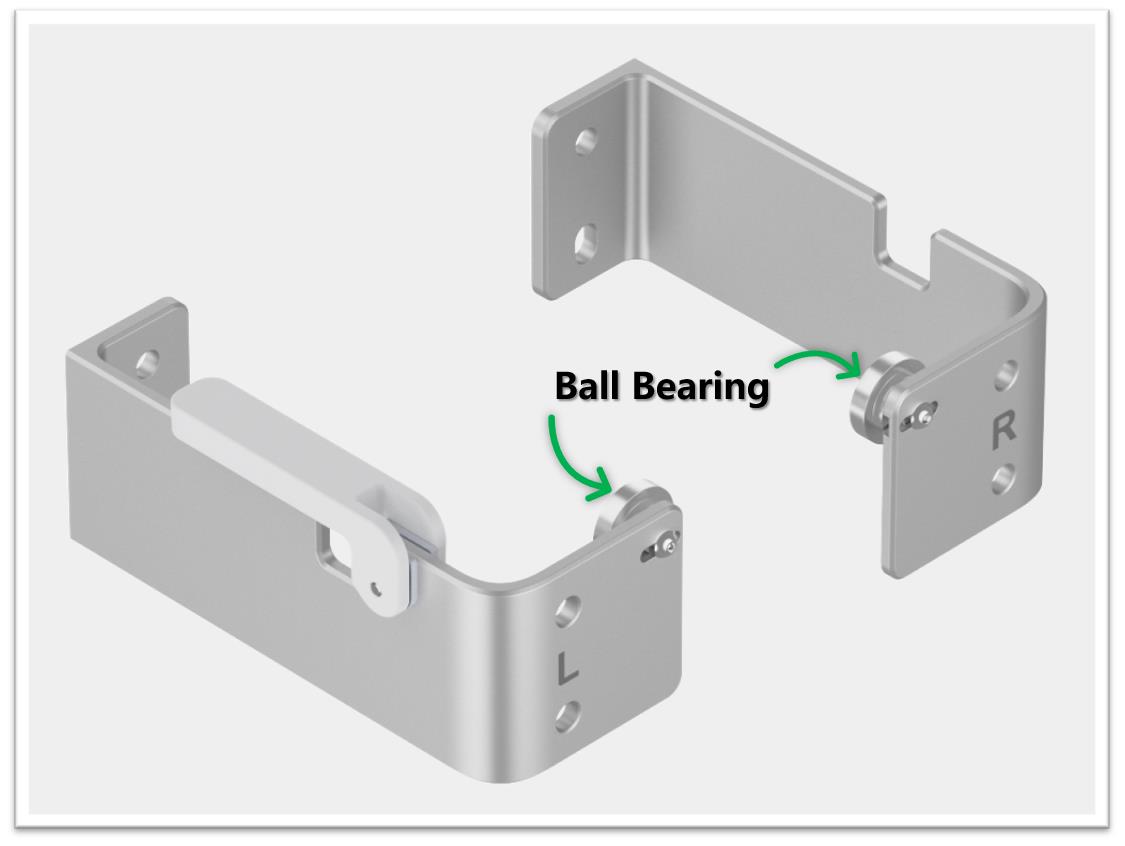 Ball Bearing

R

L