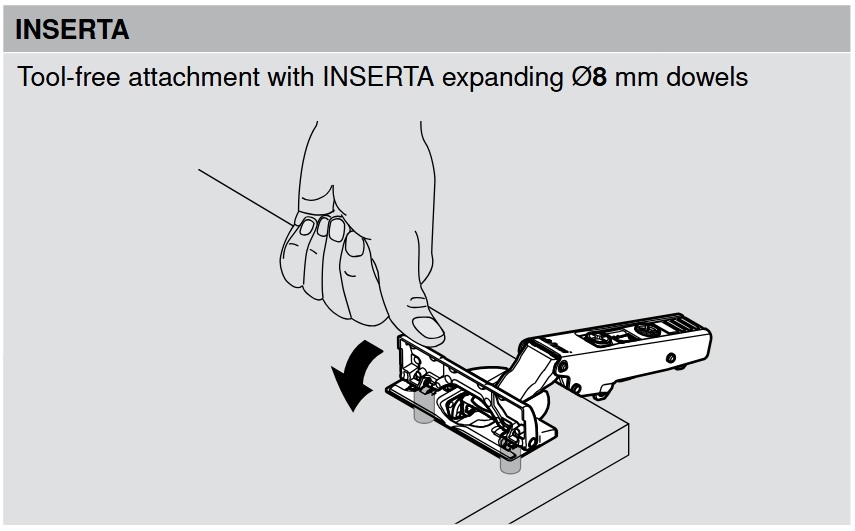 INSERTA

Tool-free attachment with INSERTA expanding Ø8 mm dowels