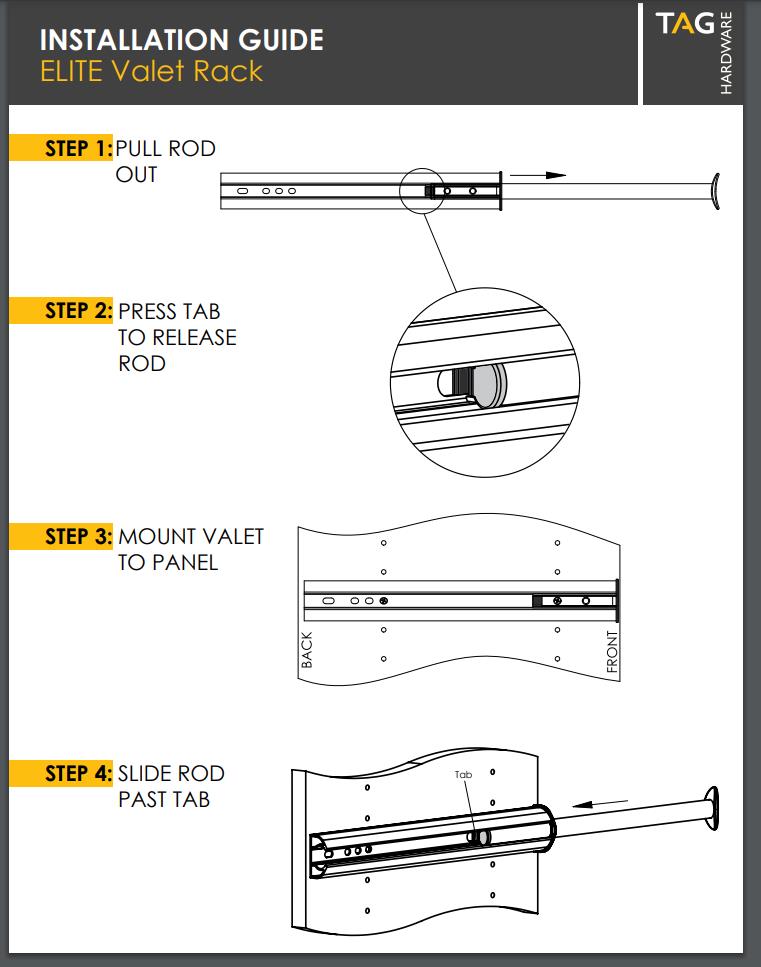 INSTALLATION GUIDE
ELITE Valet Rack

TAG
HARDWARE

STEP 1: PULL ROD OUT

STEP 2: PRESS TAB TO RELEASE ROD

STEP 3: MOUNT VALET TO PANEL

BACK

FRONT

STEP 4: SLIDE ROD PAST TAB

Tab